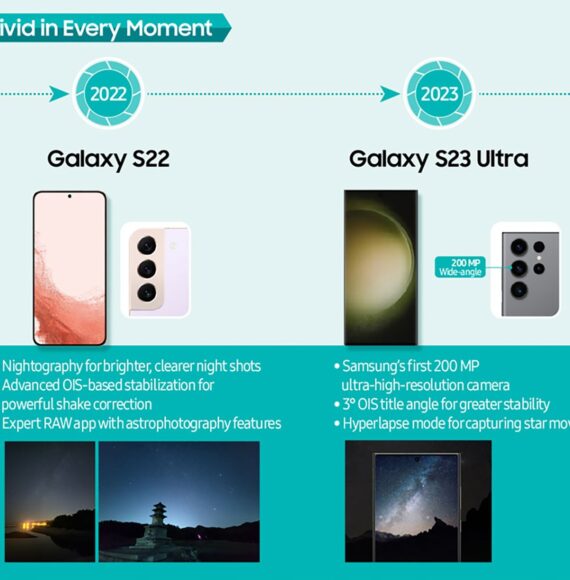 ivid in Every Moment

2022

Galaxy S22

Nightography for brighter, clearer night shots
Advanced OIS-based stabilization for powerful shake correction
Expert RAW app with astrophotography features

2023

Galaxy S23 Ultra

200 MP Wide-angle

• Samsung's first 200 MP ultra-high-resolution camera
• 3° OIS title angle for greater stability
• Hyperlapse mode for capturing star mov